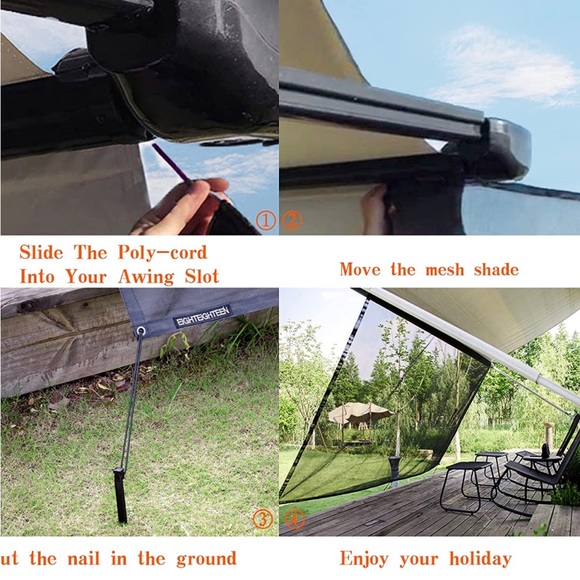 ①

②

Slide The Poly-cord Into Your Awing Slot

Move the mesh shade

EIGHTEIGHTEEN

③

④

ut the nail in the ground

Enjoy your holiday